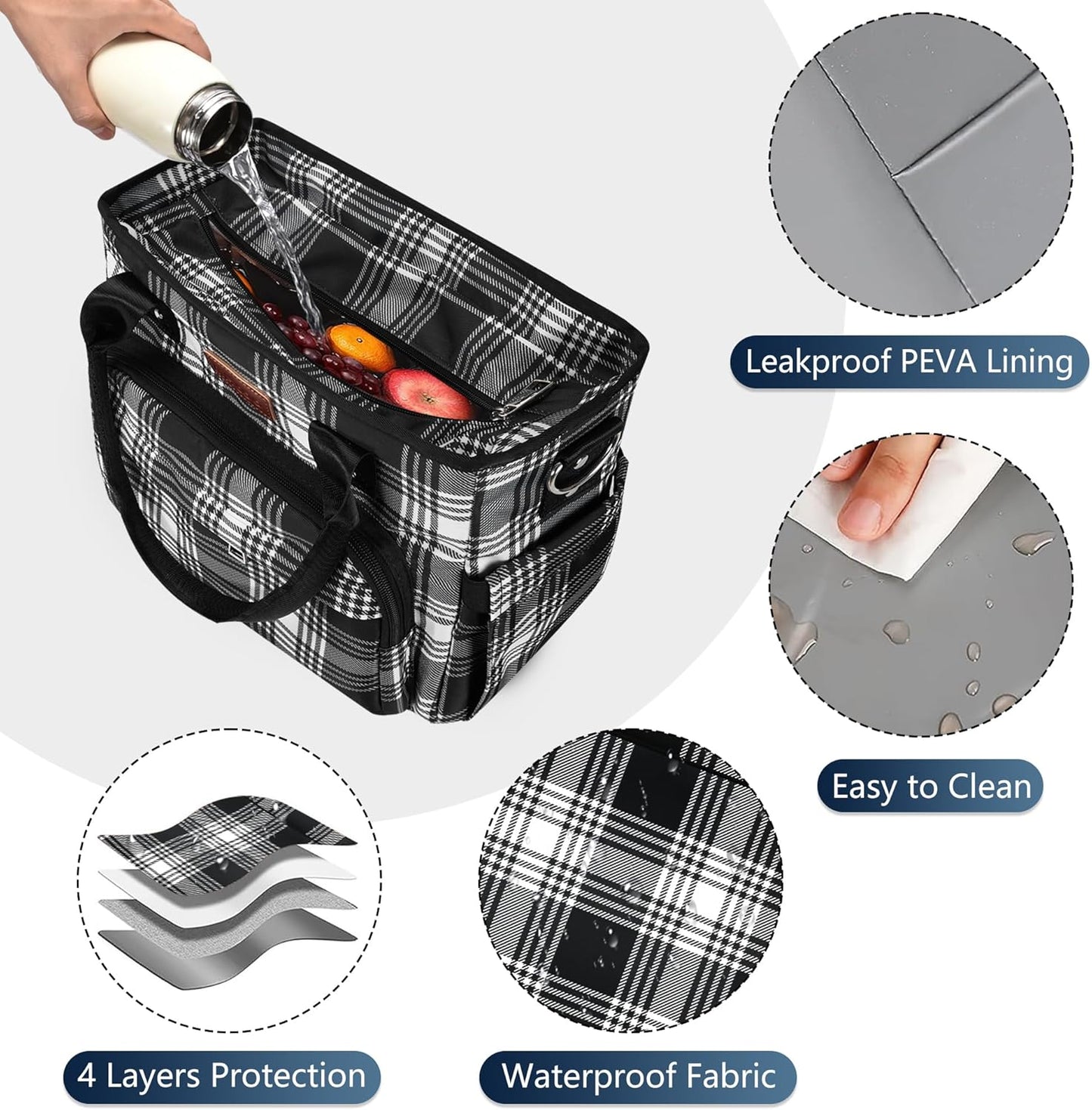 Leakproof PEVA Lining

Easy to Clean

4 Layers Protection

Waterproof Fabric